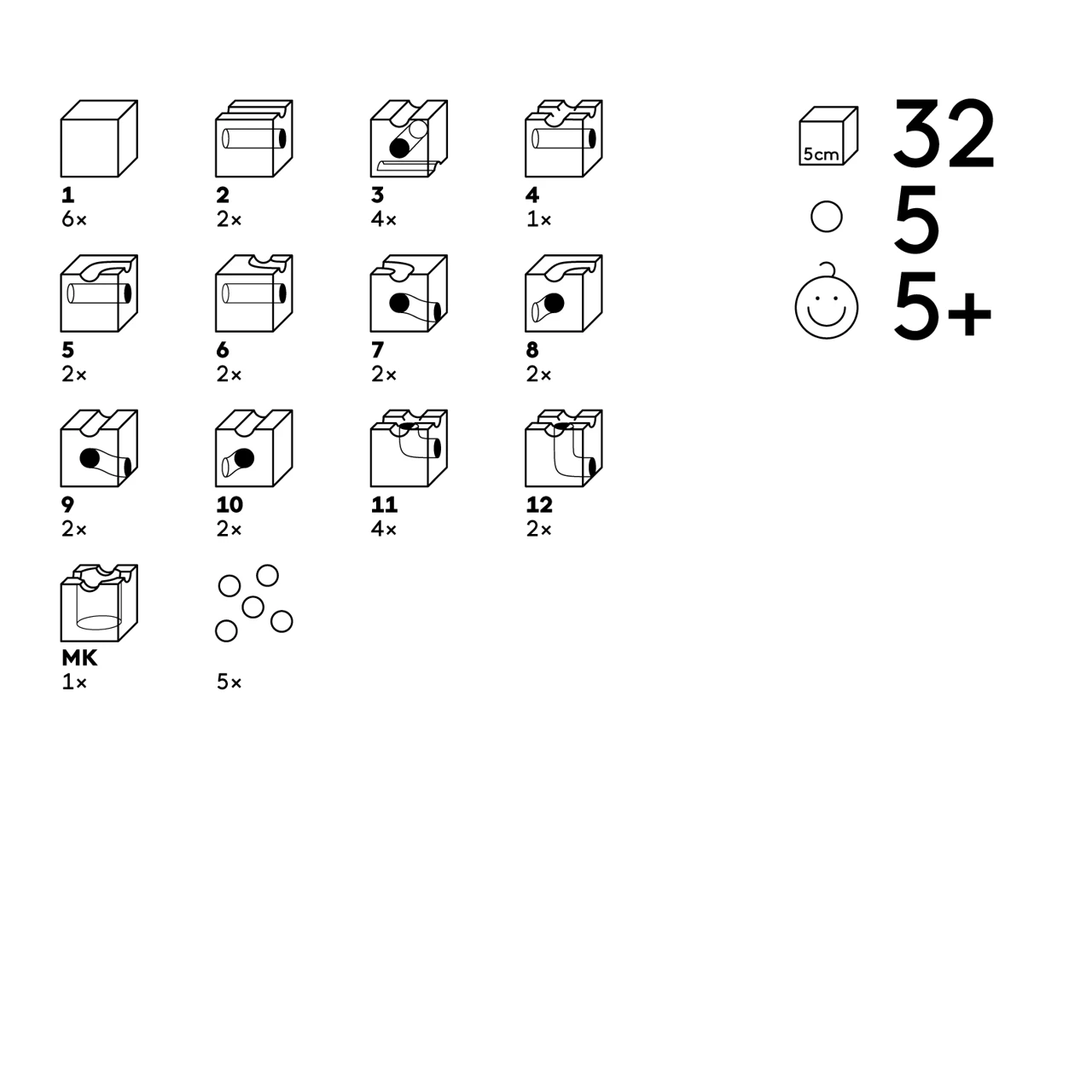 1
6×

2
2×

3
4×

4
1×

5
2×

6
2×

7
2×

8
2×

9
2×

10
2×

11
4×

12
2×

MK
1×

5×

5cm
32

5

5+