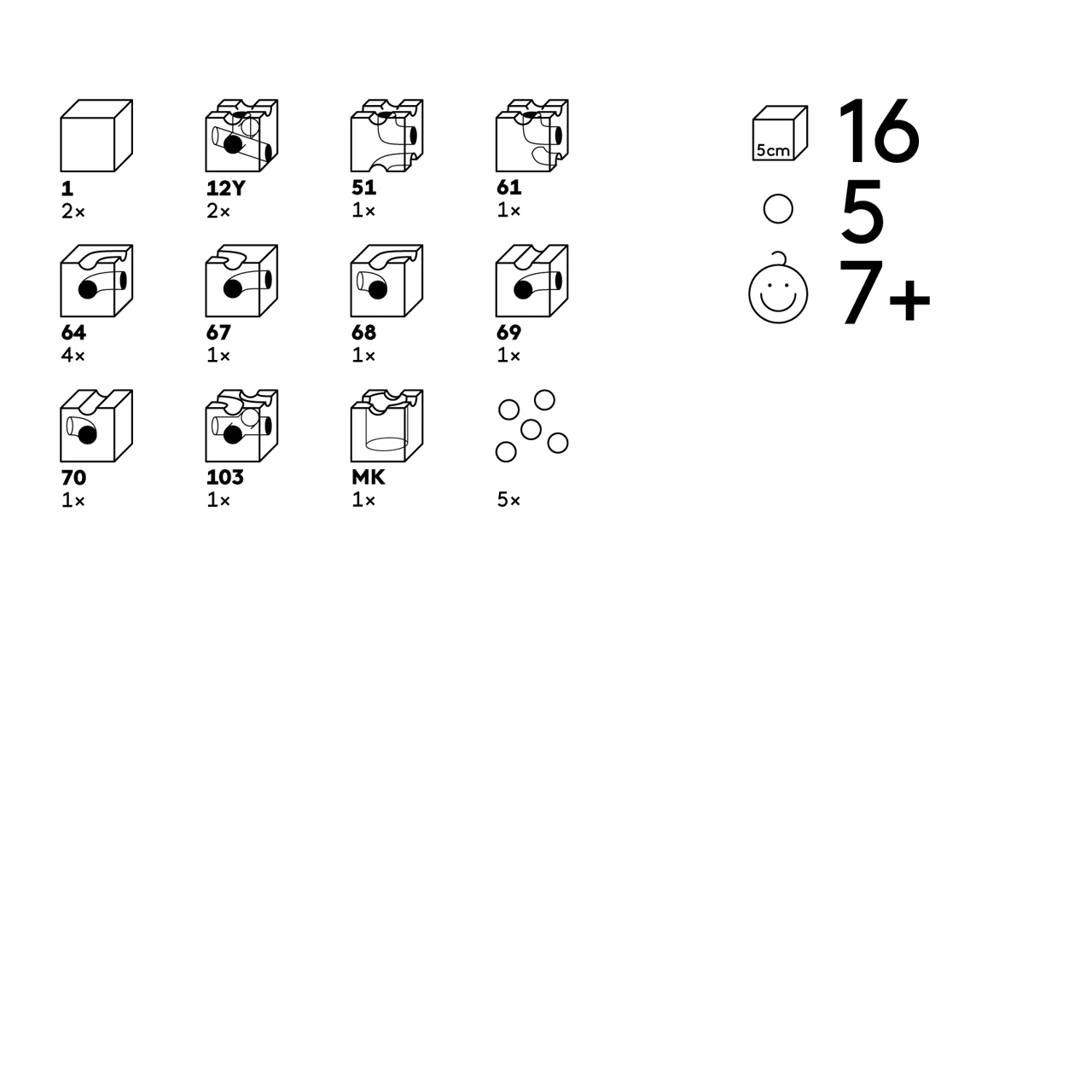 1
2×

12Y
2×

51
1×

61
1×

64
4×

67
1×

68
1×

69
1×

70
1×

103
1×

MK
1×

5×

5cm 16

5

7+